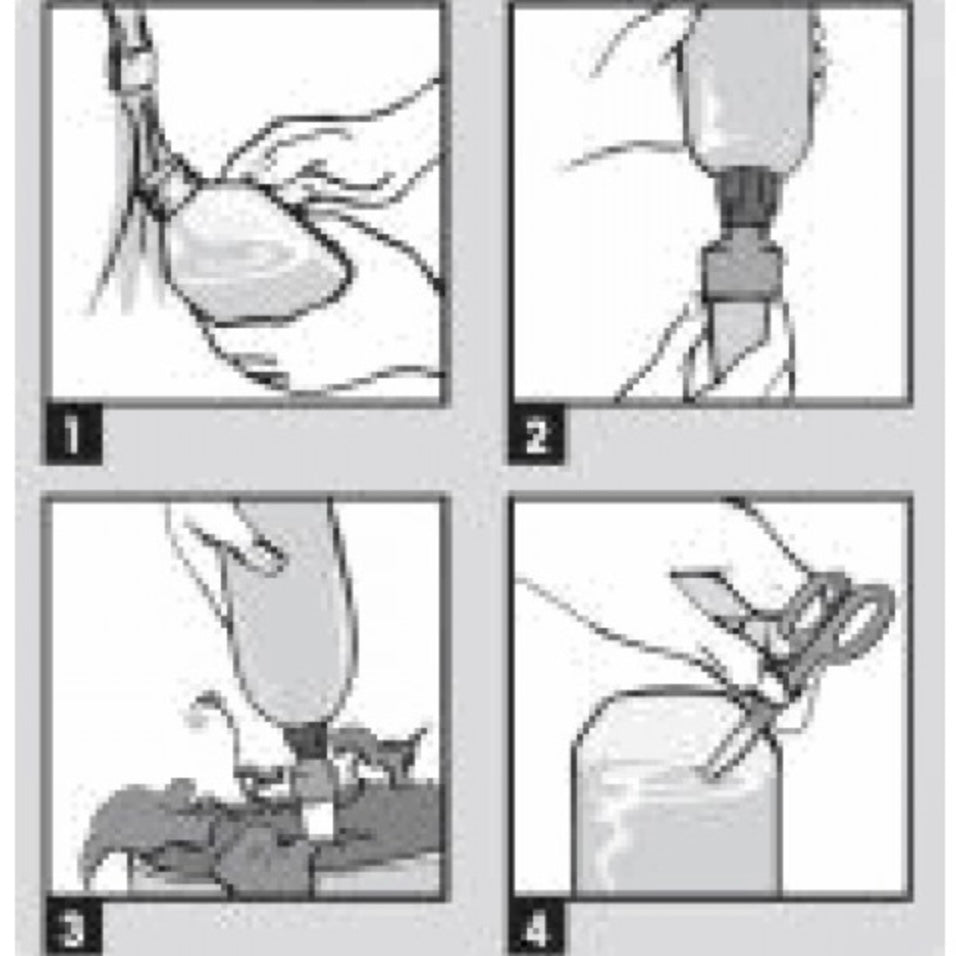 1

2

3

4